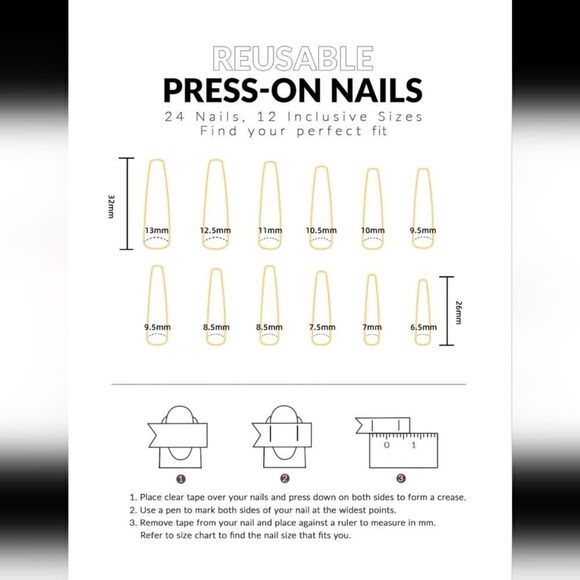 REUSABLE
PRESS-ON NAILS
24 Nails, 12 Inclusive Sizes
Find your perfect fit

32mm

13mm 12.5mm 11mm 10.5mm 10mm 9.5mm

9.5mm 8.5mm 8.5mm 7.5mm 7mm 6.5mm

26mm

0 1

1 2 3

1. Place clear tape over your nails and press down on both sides to form a crease.
2. Use a pen to mark both sides of your nail at the widest points.
3. Remove tape from your nail and place against a ruler to measure in mm. Refer to size chart to find the nail size that fits you.